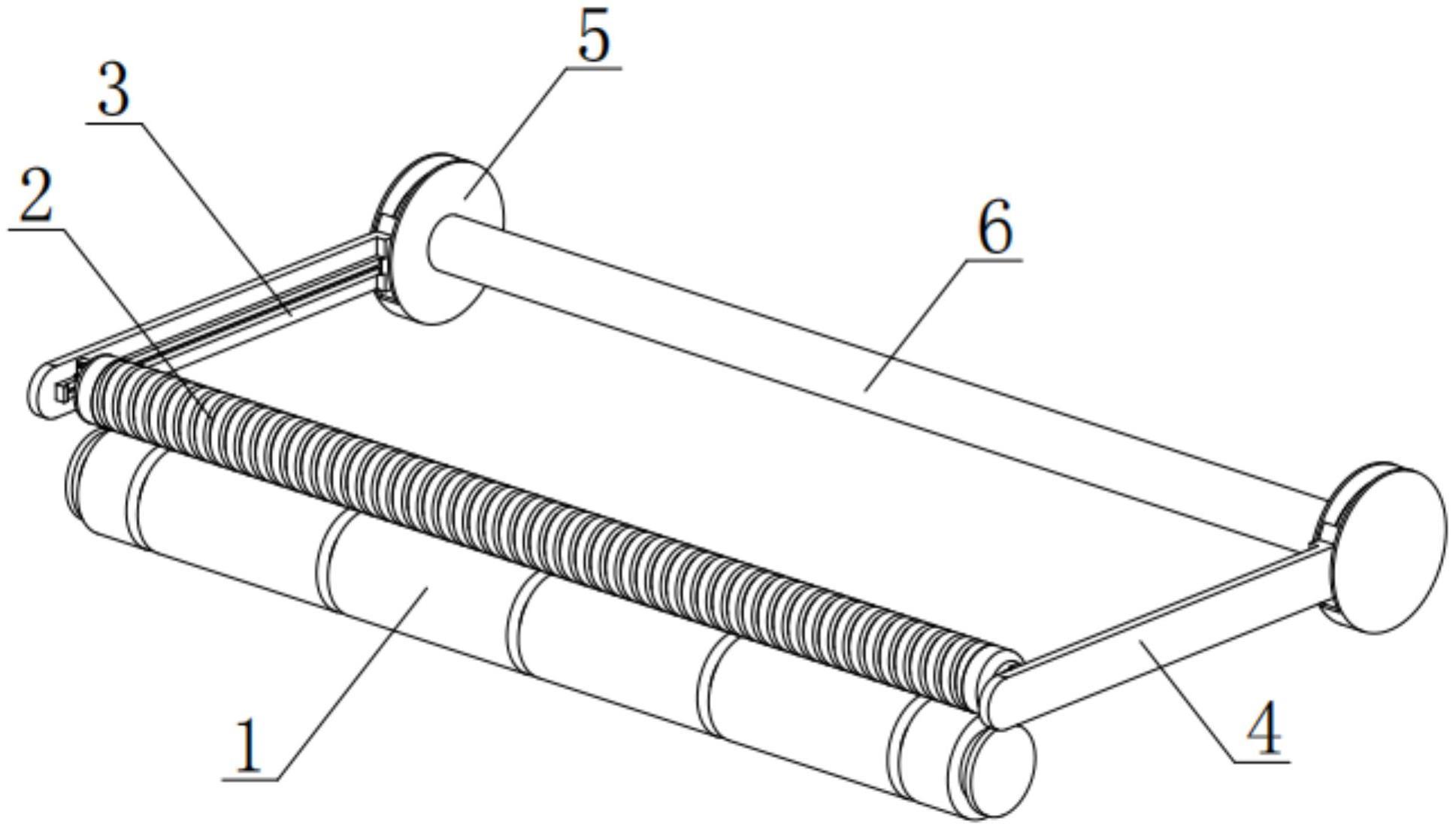 5
3
2
6
1
4